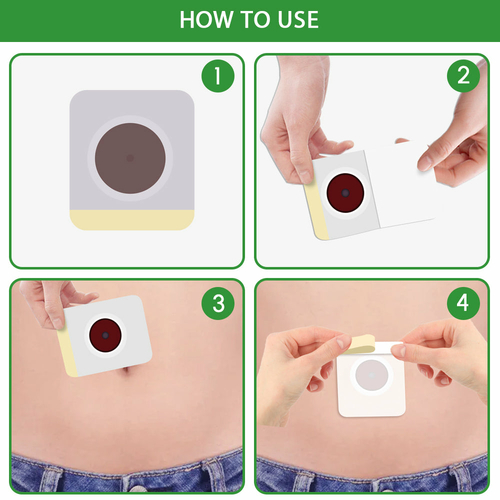 HOW TO USE

1

2

3

4