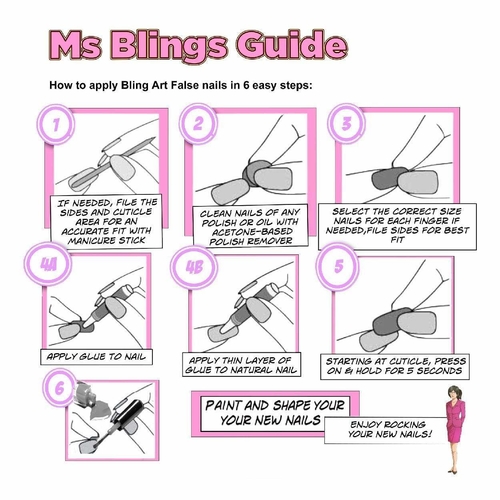 Ms Blings Guide

How to apply Bling Art False nails in 6 easy steps:

1

IF NEEDED, FILE THE SIDES AND CUTICLE AREA FOR AN ACCURATE FIT WITH MANICURE STICK

2

CLEAN NAILS OF ANY POLISH OR OIL WITH ACETONE-BASED POLISH REMOVER

3

SELECT THE CORRECT SIZE NAILS FOR EACH FINGER IF NEEDED,FILE SIDES FOR BEST FIT

4A

APPLY GLUE TO NAIL

4B

APPLY THIN LAYER OF GLUE TO NATURAL NAIL

5

STARTING AT CUTICLE, PRESS ON & HOLD FOR 5 SECONDS

6

PAINT AND SHAPE YOUR YOUR NEW NAILS

ENJOY ROCKING YOUR NEW NAILS!