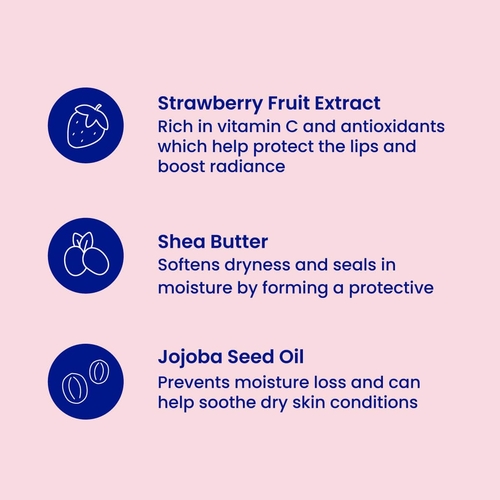 Strawberry Fruit Extract
Rich in vitamin C and antioxidants which help protect the lips and boost radiance

Shea Butter
Softens dryness and seals in moisture by forming a protective

Jojoba Seed Oil
Prevents moisture loss and can help soothe dry skin conditions